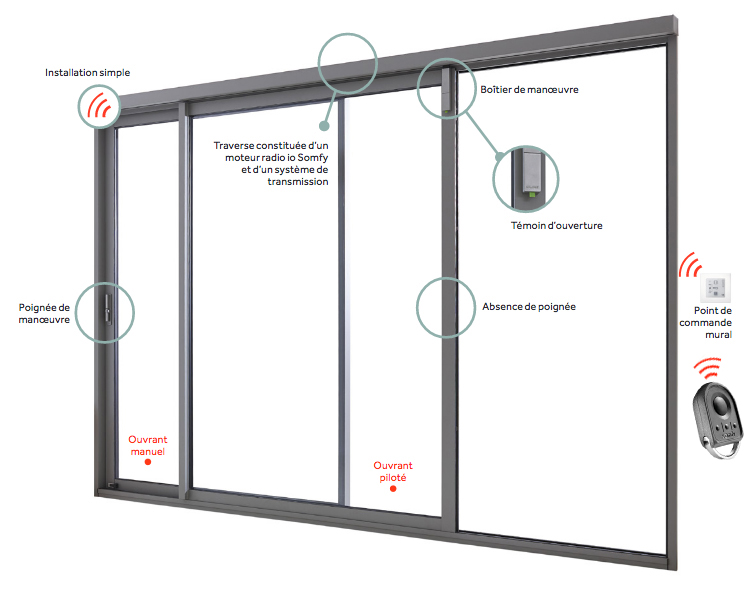 Installation simple

Traverse constituée d'un moteur radio io Somfy et d'un système de transmission

Boîtier de manœuvre

Témoin d'ouverture

Poignée de manœuvre

Absence de poignée

Point de commande mural

Ouvrant manuel

Ouvrant piloté