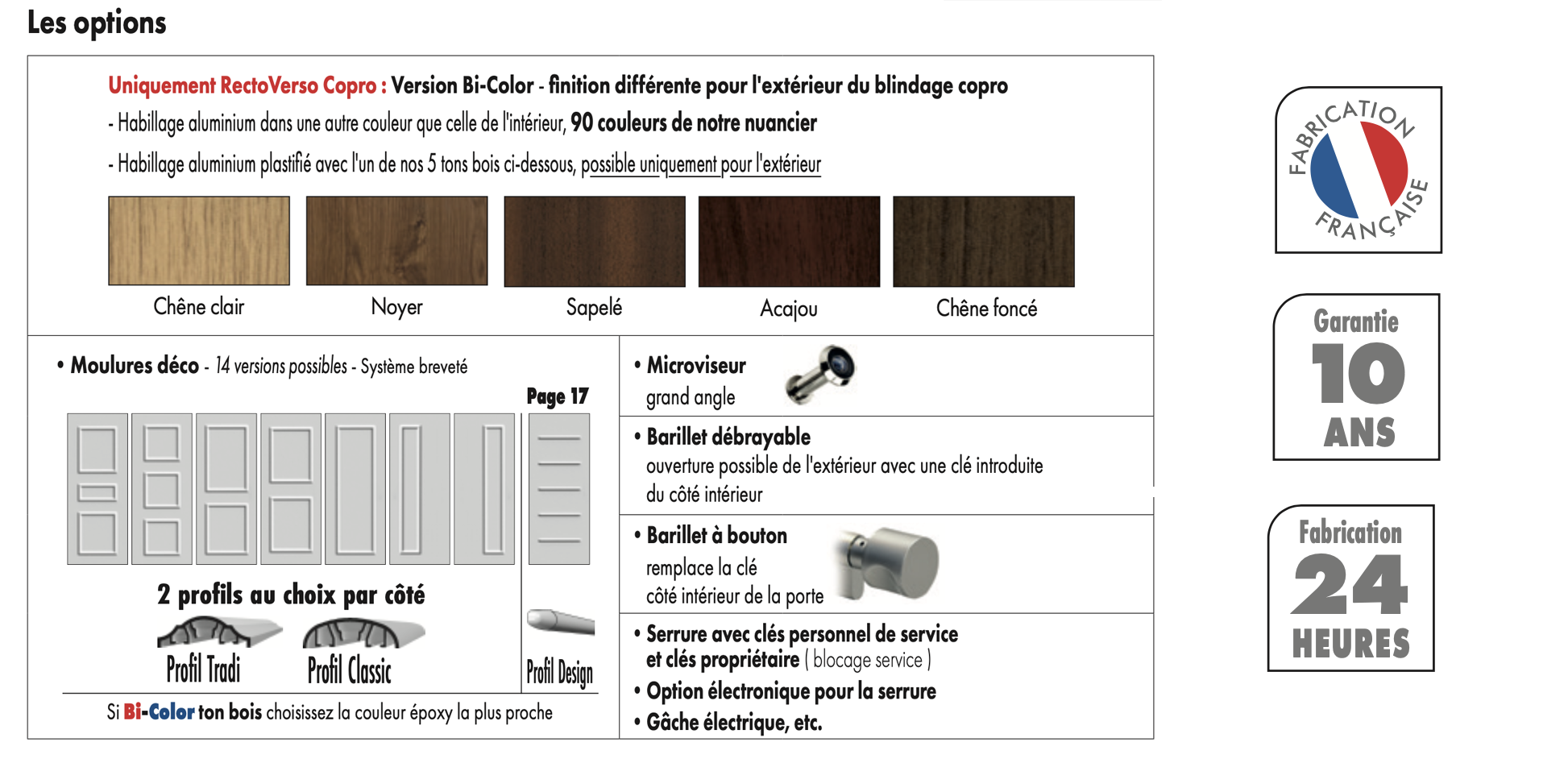 Les options

Uniquement RectoVerso Copro : Version Bi-Color - finition différente pour l'extérieur du blindage copro

- Habillage aluminium dans une autre couleur que celle de l'intérieur, 90 couleurs de notre nuancier

- Habillage aluminium plastifié avec l'un de nos 5 tons bois ci-dessous, possible uniquement pour l'extérieur

Chêne clair
Noyer
Sapelé
Acajou
Chêne foncé

• Moulures déco - 14 versions possibles - Système breveté

Page 17

2 profils au choix par côté

Profil Tradi
Profil Classic
Profil Design

Si Bi-Color ton bois choisissez la couleur époxy la plus proche

• Microviseur
grand angle

• Barillet débrayable
ouverture possible de l'extérieur avec une clé introduite du côté intérieur

• Barillet à bouton
remplace la clé
côté intérieur de la porte

• Serrure avec clés personnel de service et clés propriétaire ( blocage service )
• Option électronique pour la serrure
• Gâche électrique, etc.

FABRICATION FRANÇAISE

Garantie
10
ANS

Fabrication
24
HEURES