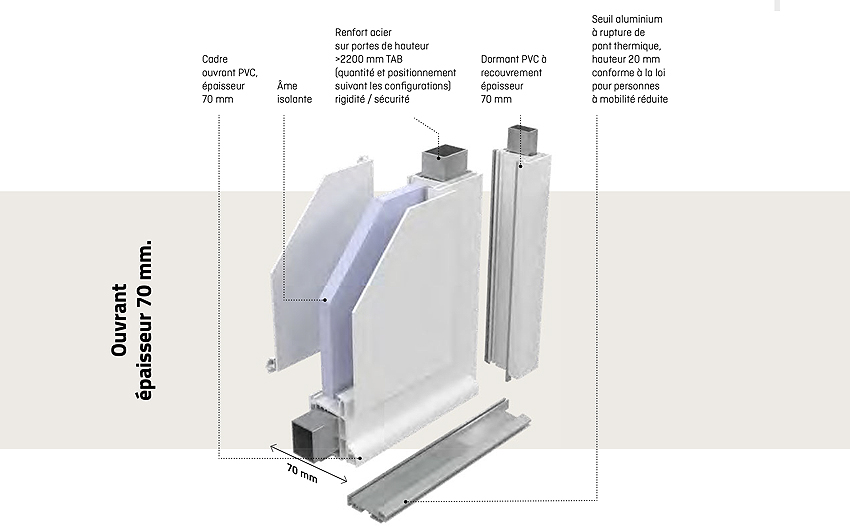 Ouvrant
épaisseur 70 mm.

Cadre ouvrant PVC, épaisseur 70 mm

Âme isolante

Renfort acier sur portes de hauteur >2200 mm TAB (quantité et positionnement suivant les configurations) rigidité / sécurité

Dormant PVC à recouvrement épaisseur 70 mm

Seuil aluminium à rupture de pont thermique, hauteur 20 mm conforme à la loi pour personnes à mobilité réduite

70 mm